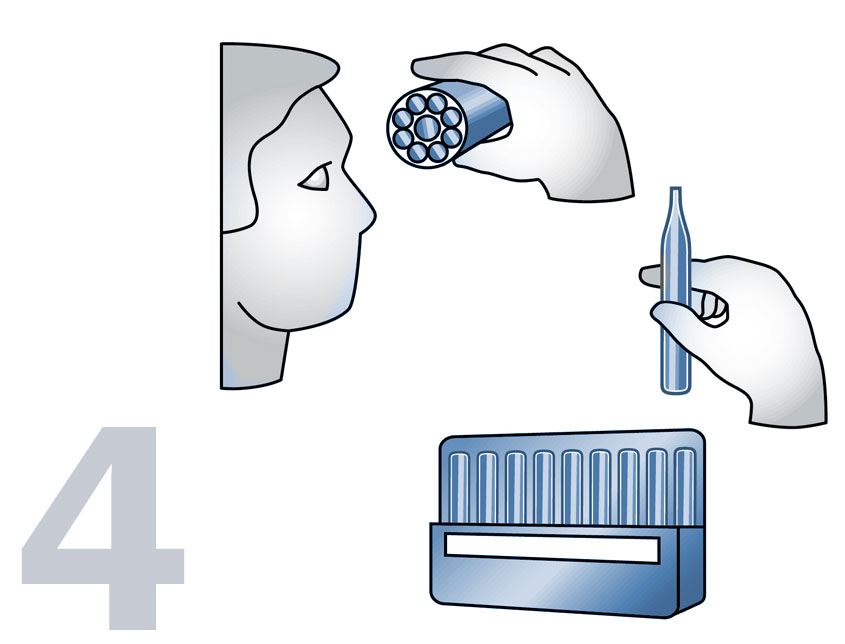 4